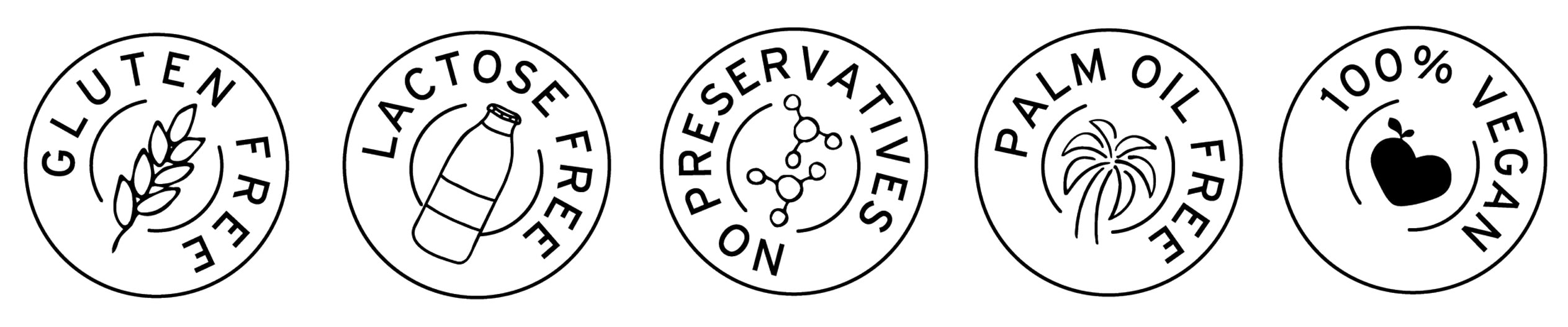 GLUTEN FREE

LACTOSE FREE

NO PRESERVATIVES

PALM OIL FREE

100% VEGAN