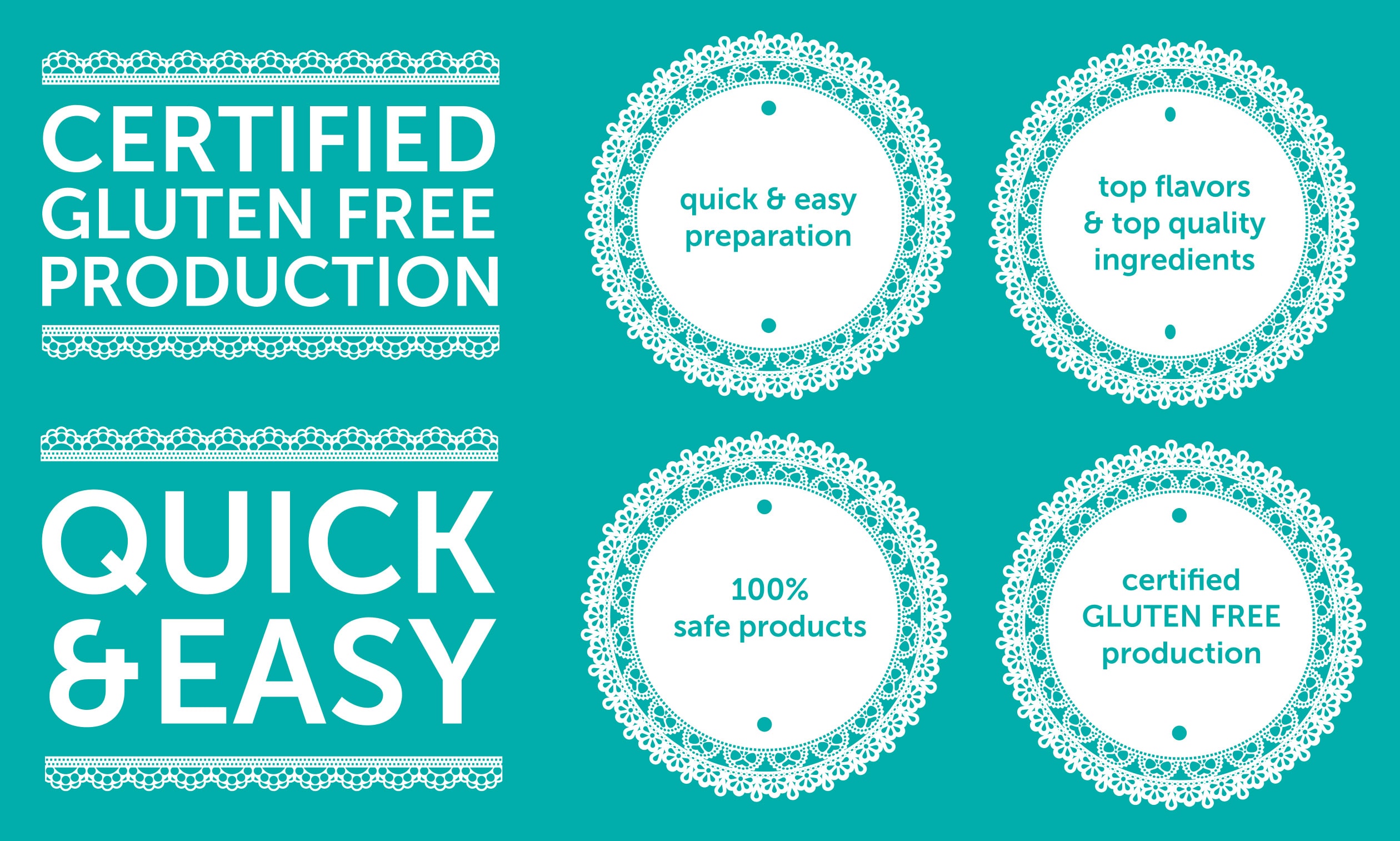 CERTIFIED GLUTEN FREE PRODUCTION

QUICK & EASY

quick & easy preparation

top flavors & top quality ingredients

100% safe products

certified GLUTEN FREE production